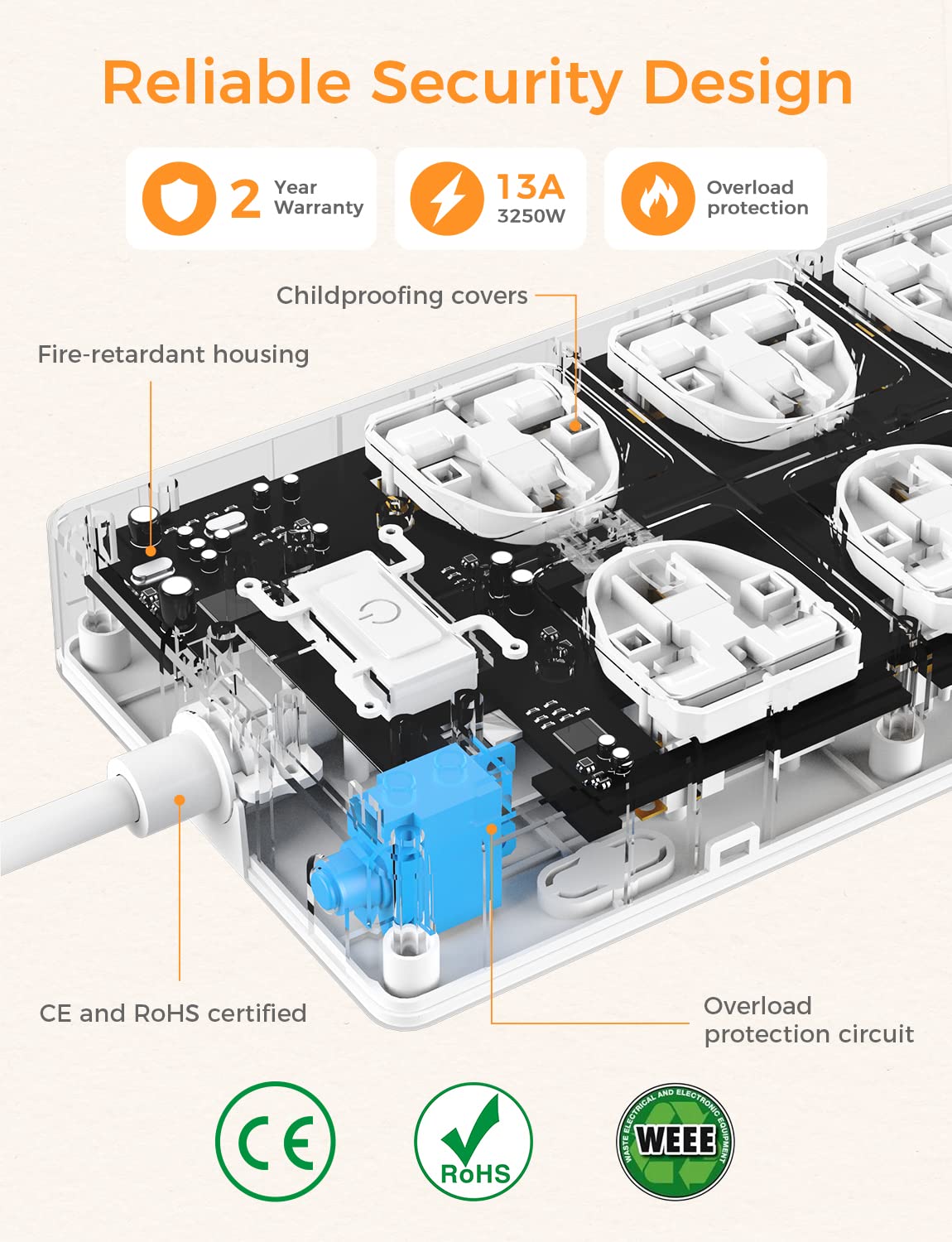 Reliable Security Design

2 Year Warranty

13A
3250W

Overload protection

Childproofing covers

Fire-retardant housing

CE and RoHS certified

Overload protection circuit

CE

RoHS

WASTE ELECTRICAL AND ELECTRONIC EQUIPMENT
WEEE